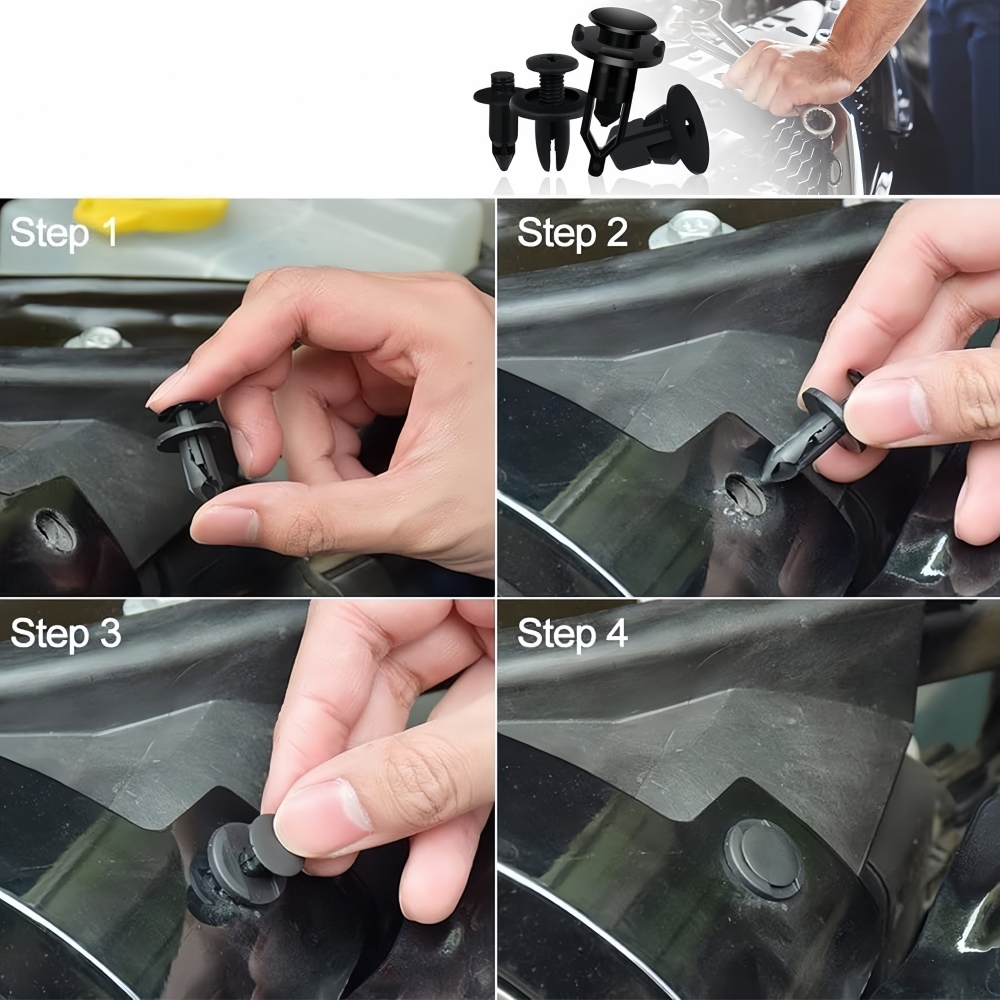 Step 1

Step 2

Step 3

Step 4