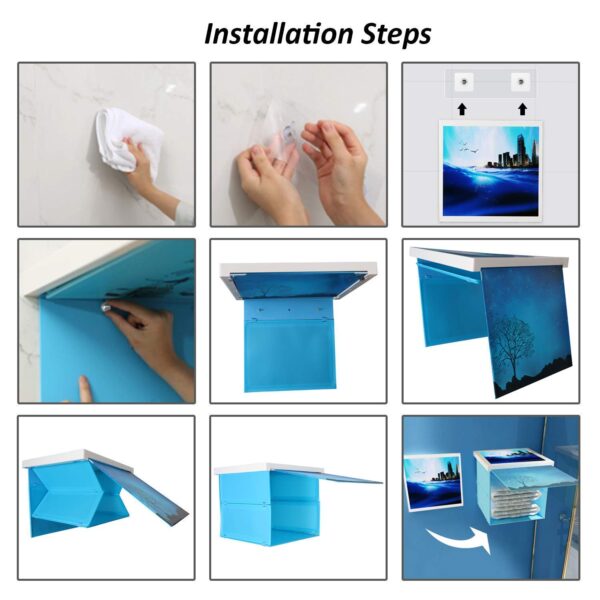 Installation Steps