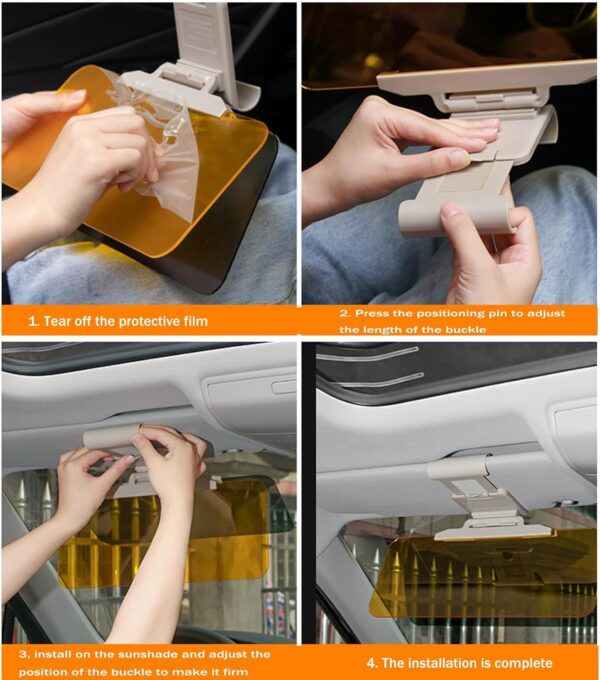 1. Tear off the protective film

2. Press the positioning pin to adjust the length of the buckle

3. install on the sunshade and adjust the position of the buckle to make it firm

4. The installation is complete