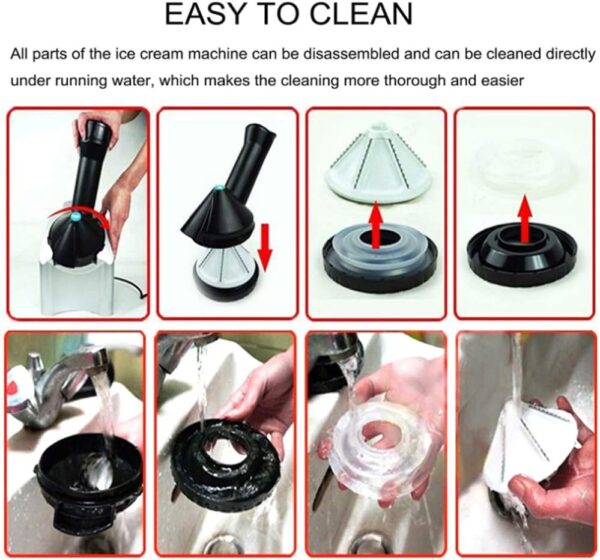 EASY TO CLEAN

All parts of the ice cream machine can be disassembled and can be cleaned directly under running water, which makes the cleaning more thorough and easier