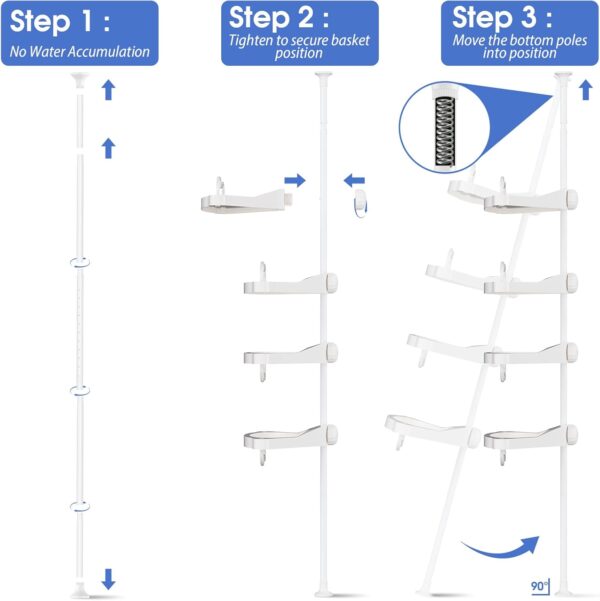 Step 1 :
No Water Accumulation

Step 2 :
Tighten to secure basket position

Step 3 :
Move the bottom poles into position

90°